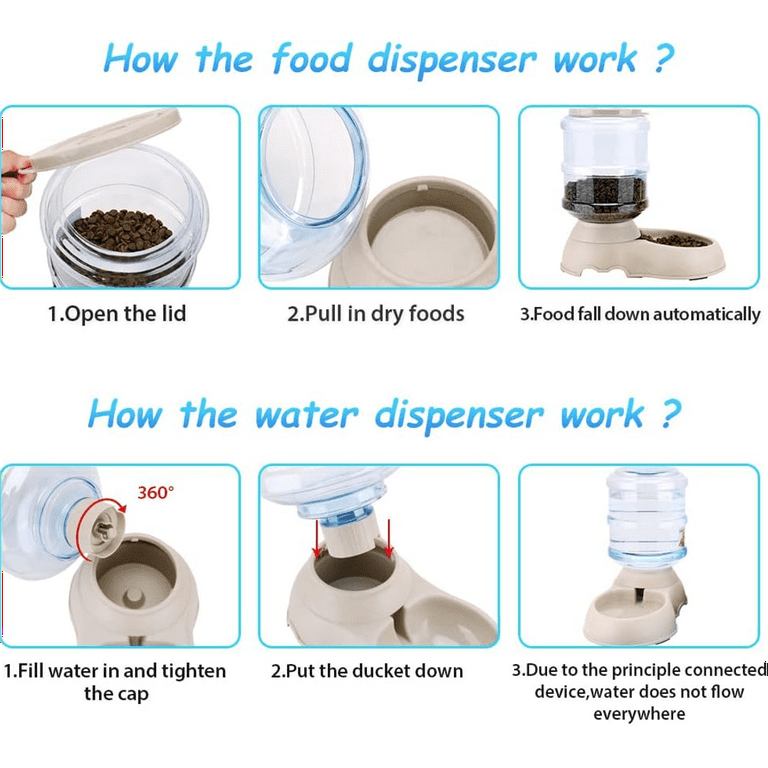 How the food dispenser work ?

1.Open the lid

2.Pull in dry foods

3.Food fall down automatically

How the water dispenser work ?

360°

1.Fill water in and tighten the cap

2.Put the ducket down

3.Due to the principle connected device,water does not flow everywhere